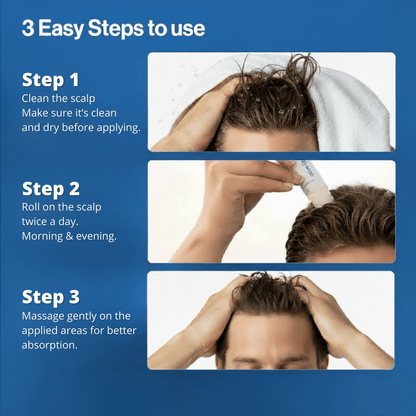 3 Easy Steps to use

Step 1
Clean the scalp
Make sure it's clean and dry before applying.

Step 2
Roll on the scalp twice a day. Morning & evening.

Step 3
Massage gently on the applied areas for better absorption.